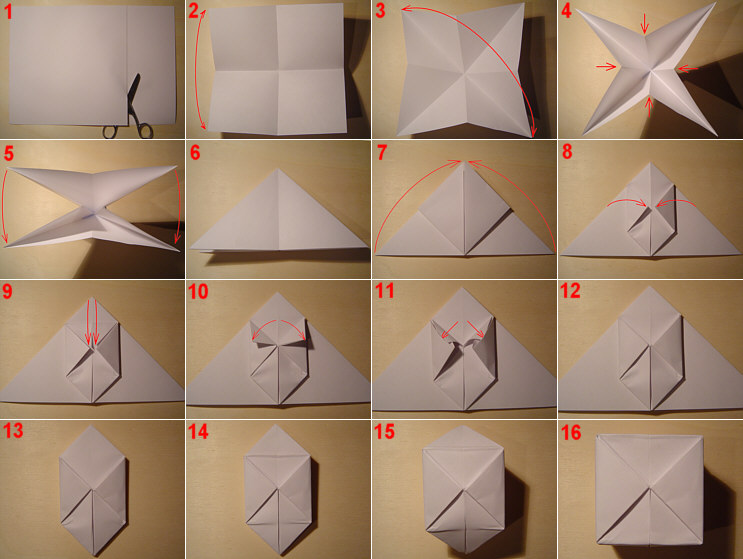 1

2

3

4

5

6

7

8

9

10

11

12

13

14

15

16